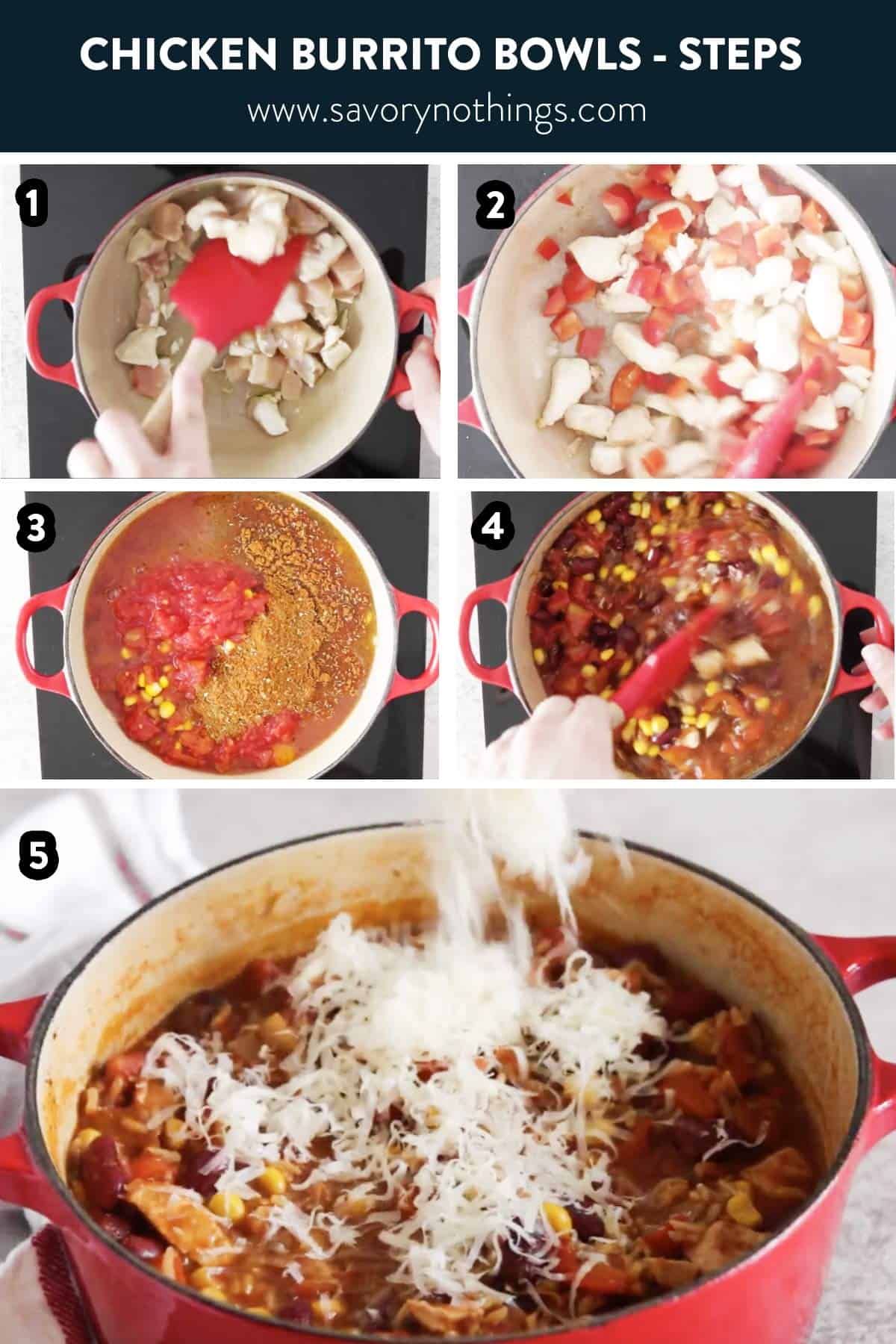 CHICKEN BURRITO BOWLS - STEPS
www.savorynothings.com

1

2

3

4

5