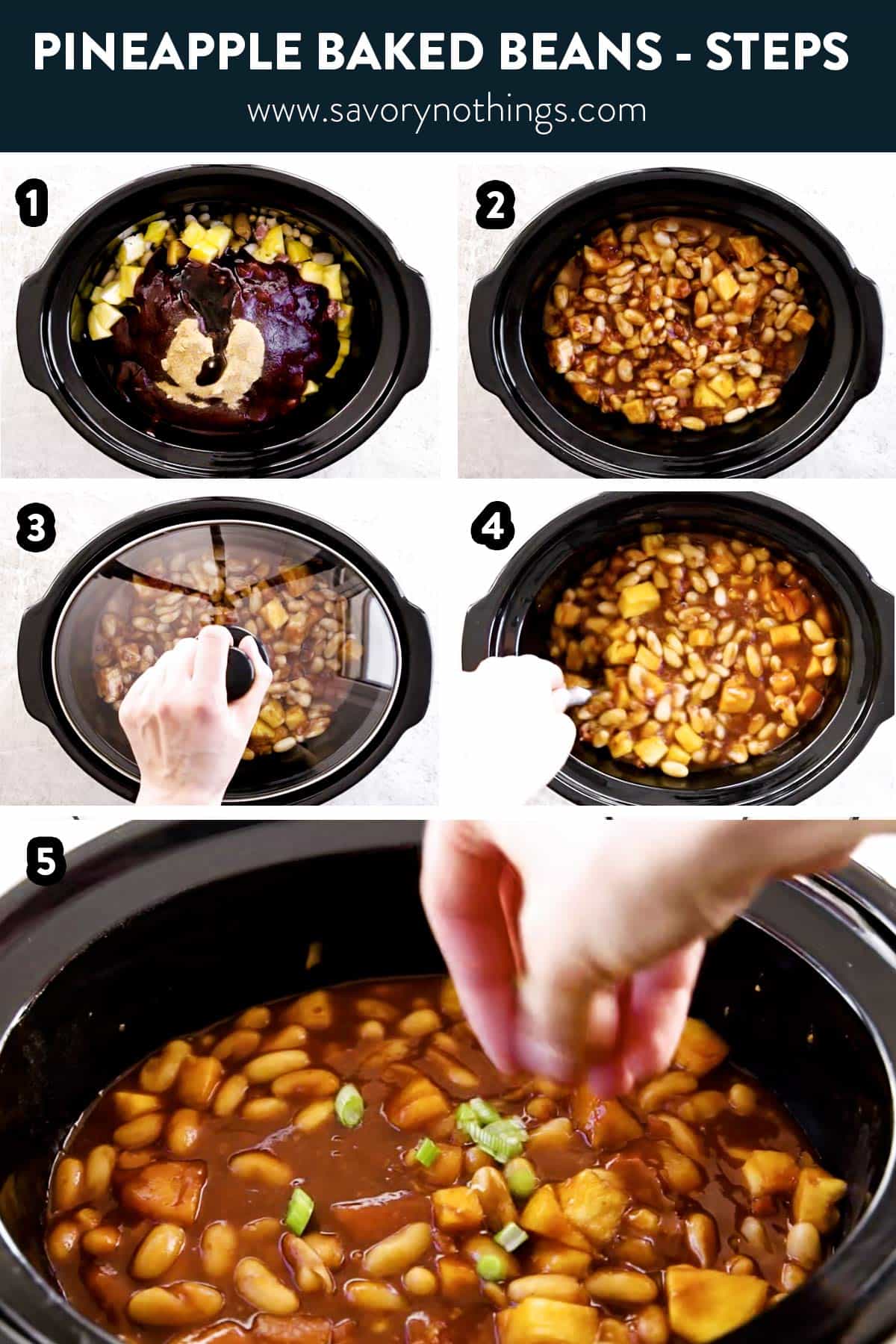 PINEAPPLE BAKED BEANS - STEPS
www.savorynothings.com

1

2

3

4

5