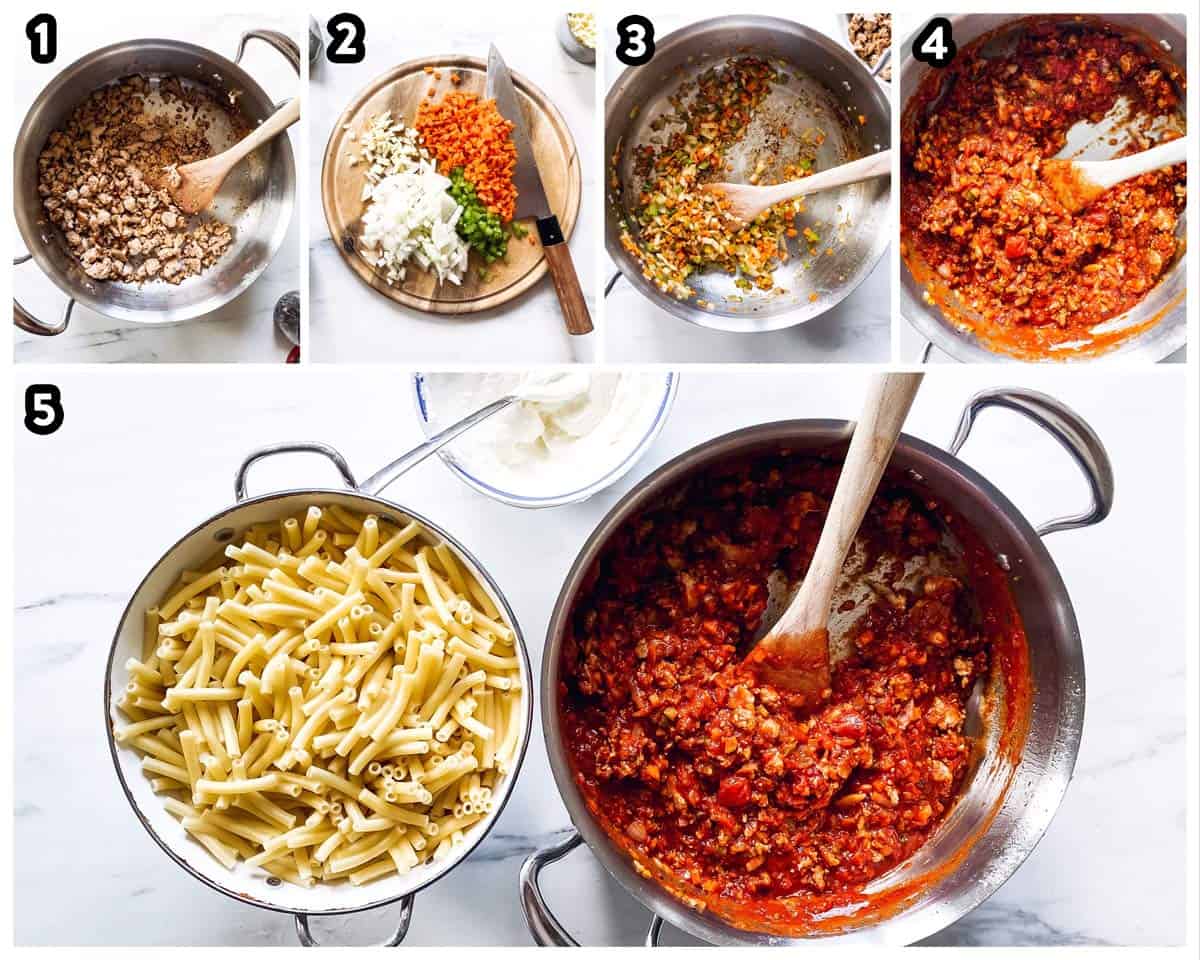 1
2
3
4
5