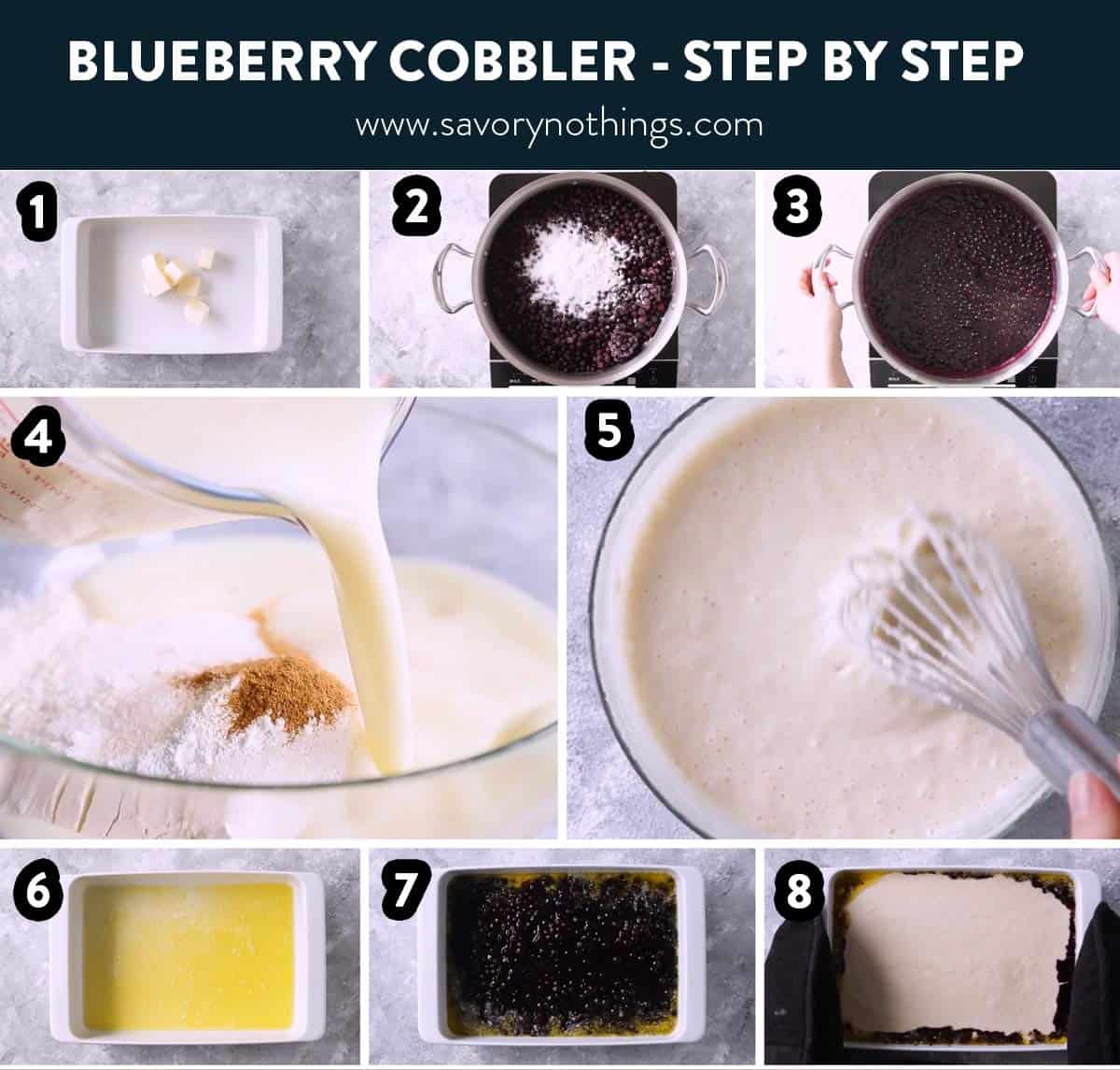 BLUEBERRY COBBLER - STEP BY STEP
www.savorynothings.com

1

2

3

4

5

6

7

8