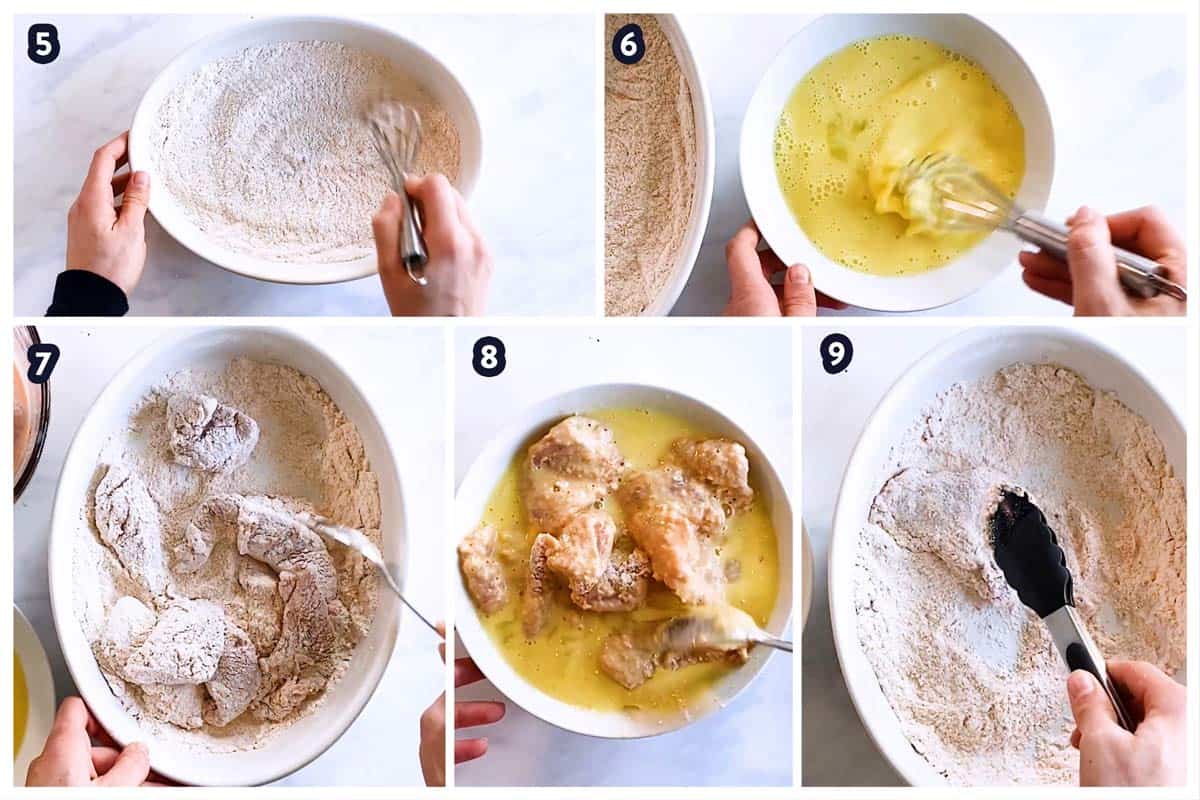 5
6
7
8
9