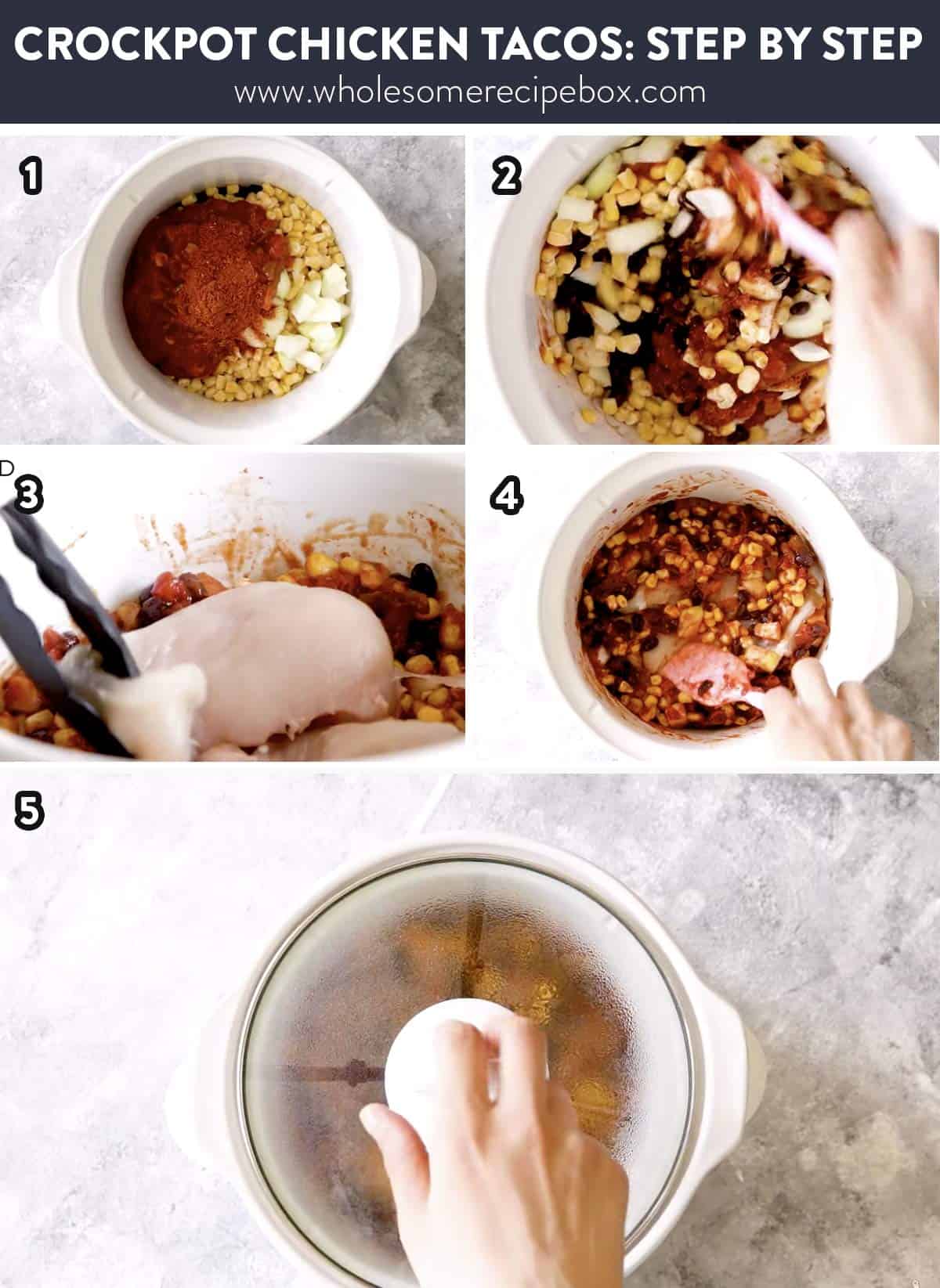 CROCKPOT CHICKEN TACOS: STEP BY STEP
www.wholesomerecipebox.com

1

2

3

4

5