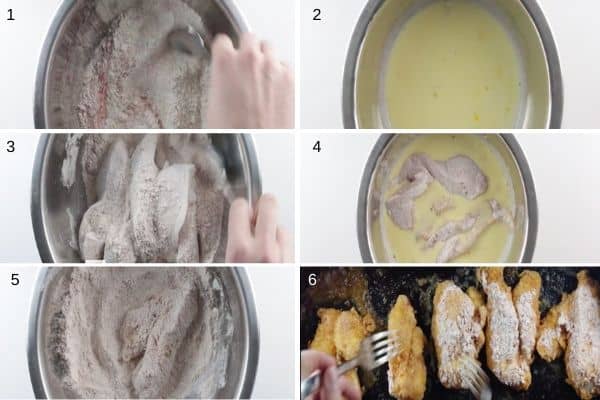 1

2

3

4

5

6