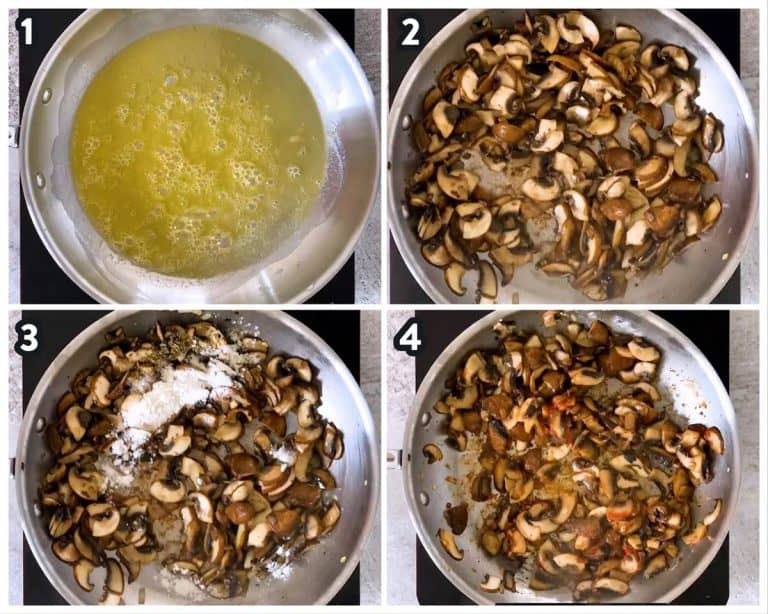 1
2
3
4