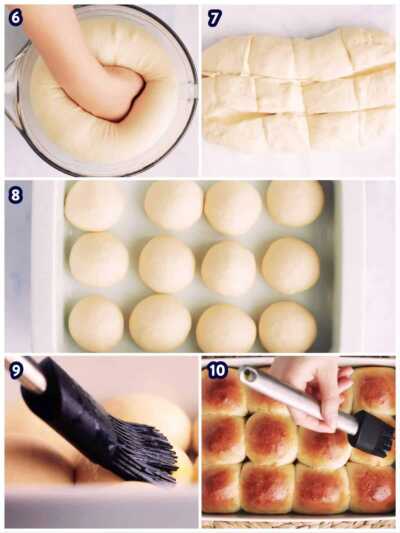 6
7
8
9
10