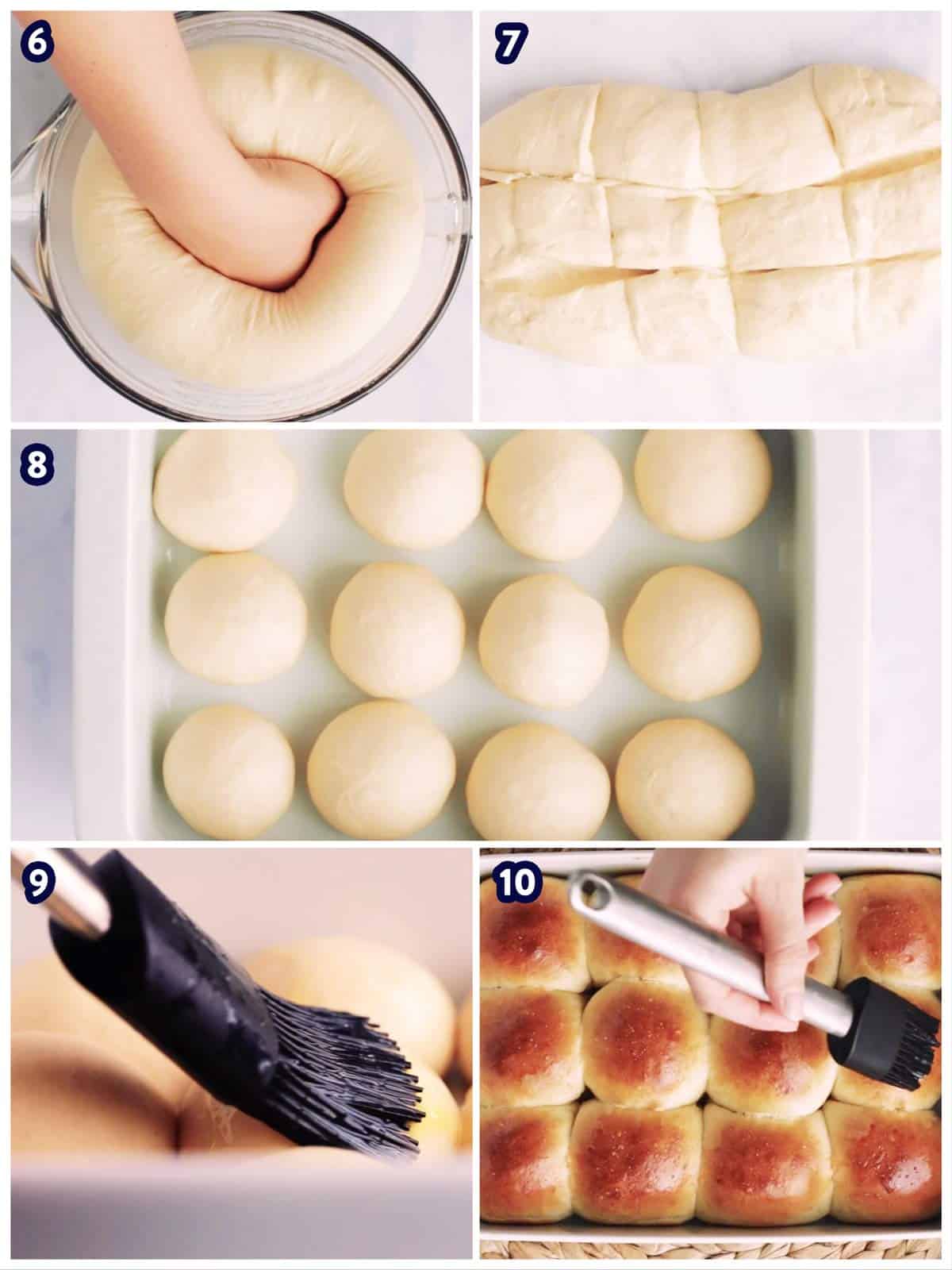 6

7

8

9

10