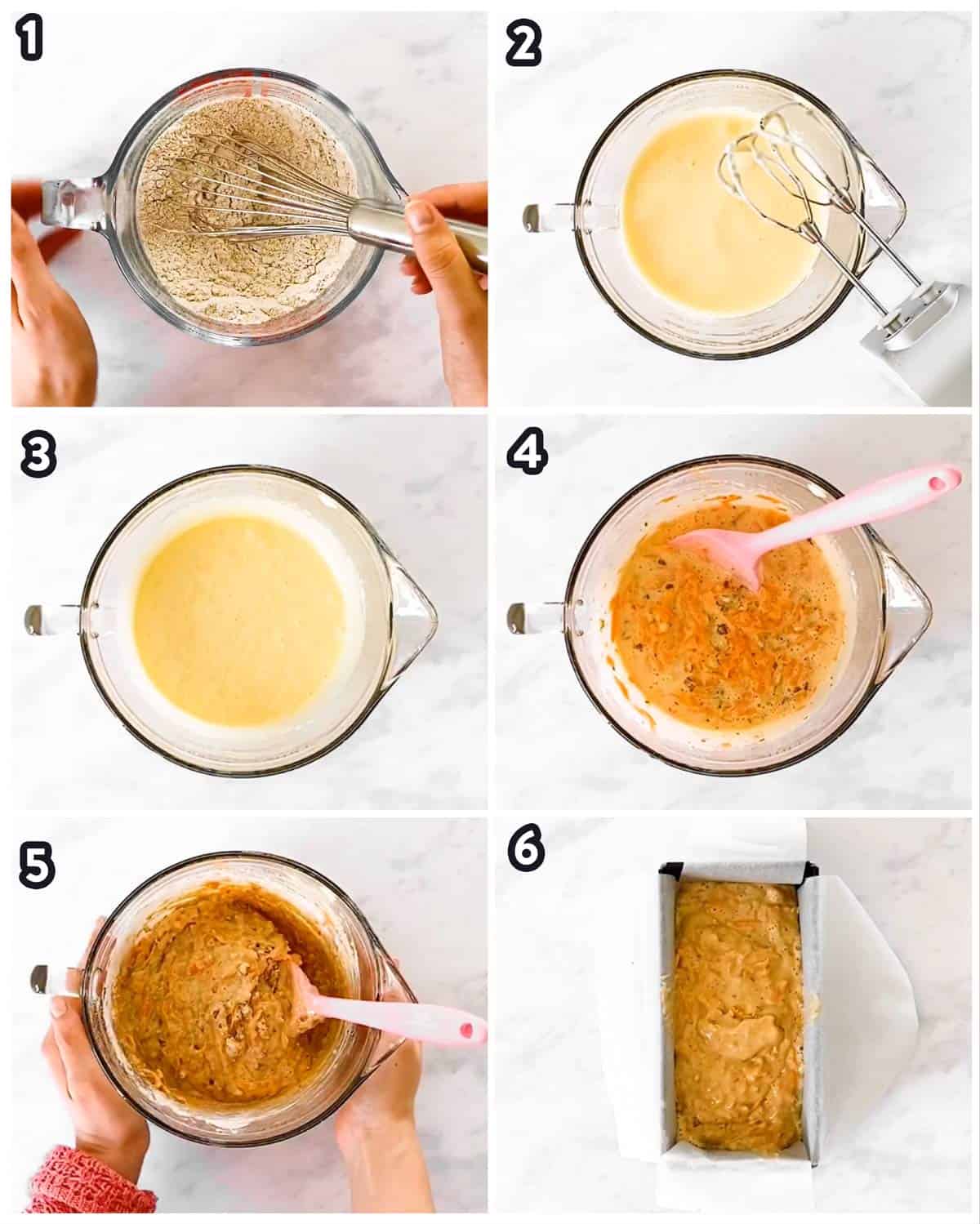 1

2

3

4

5

6