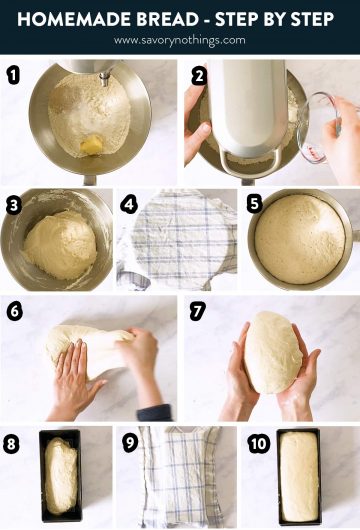 HOMEMADE BREAD - STEP BY STEP
www.savorynothings.com

1

2

3

4

5

6

7

8

9

10