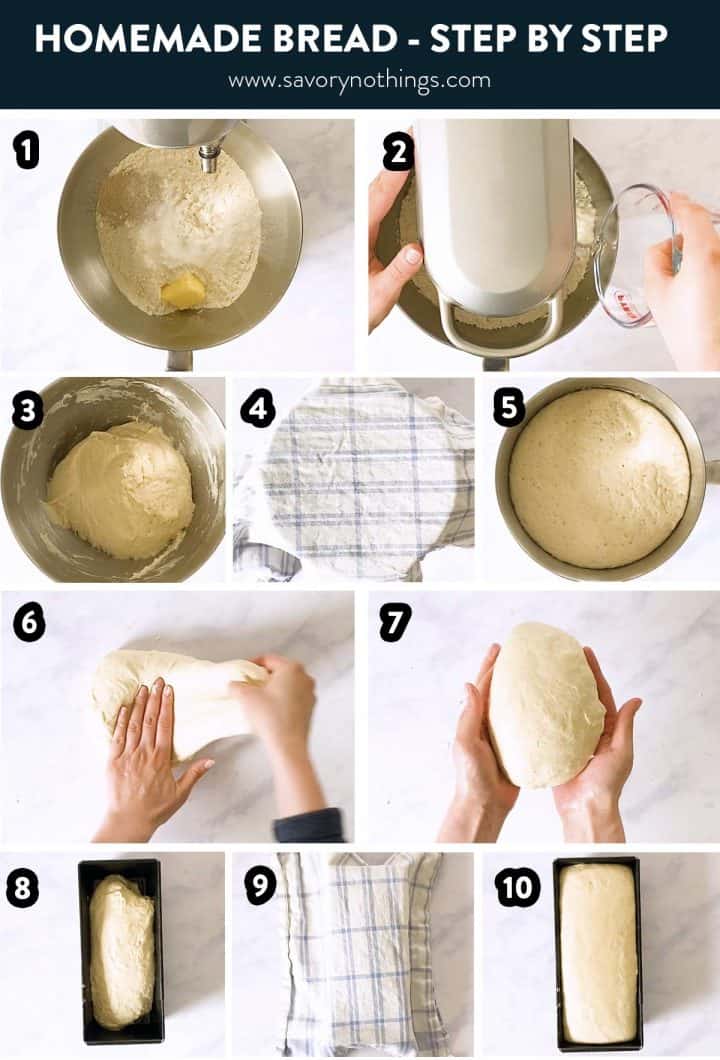 HOMEMADE BREAD - STEP BY STEP
www.savorynothings.com

1

2

3

4

5

6

7

8

9

10