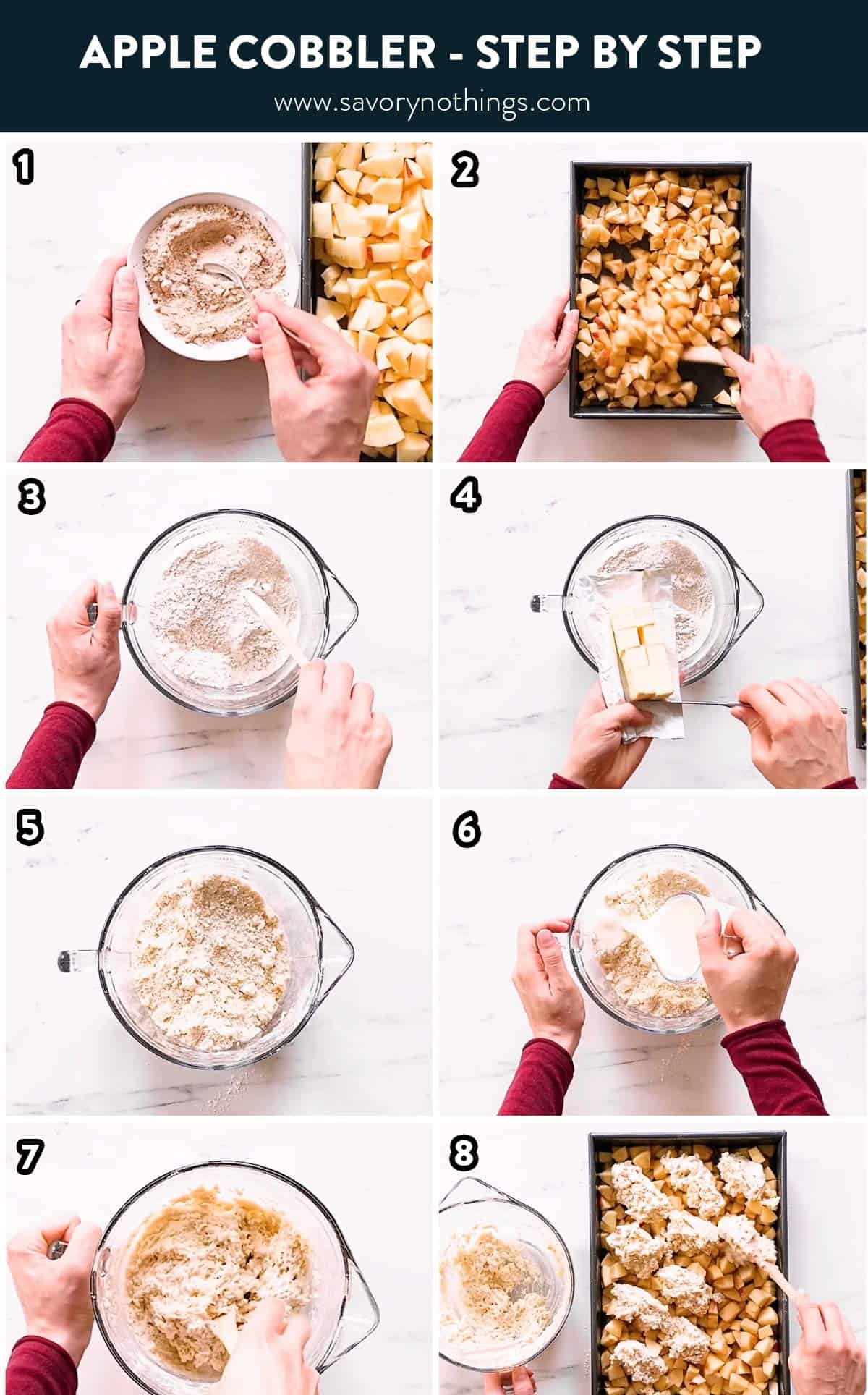 APPLE COBBLER - STEP BY STEP
www.savorynothings.com

1

2

3

4

5

6

7

8