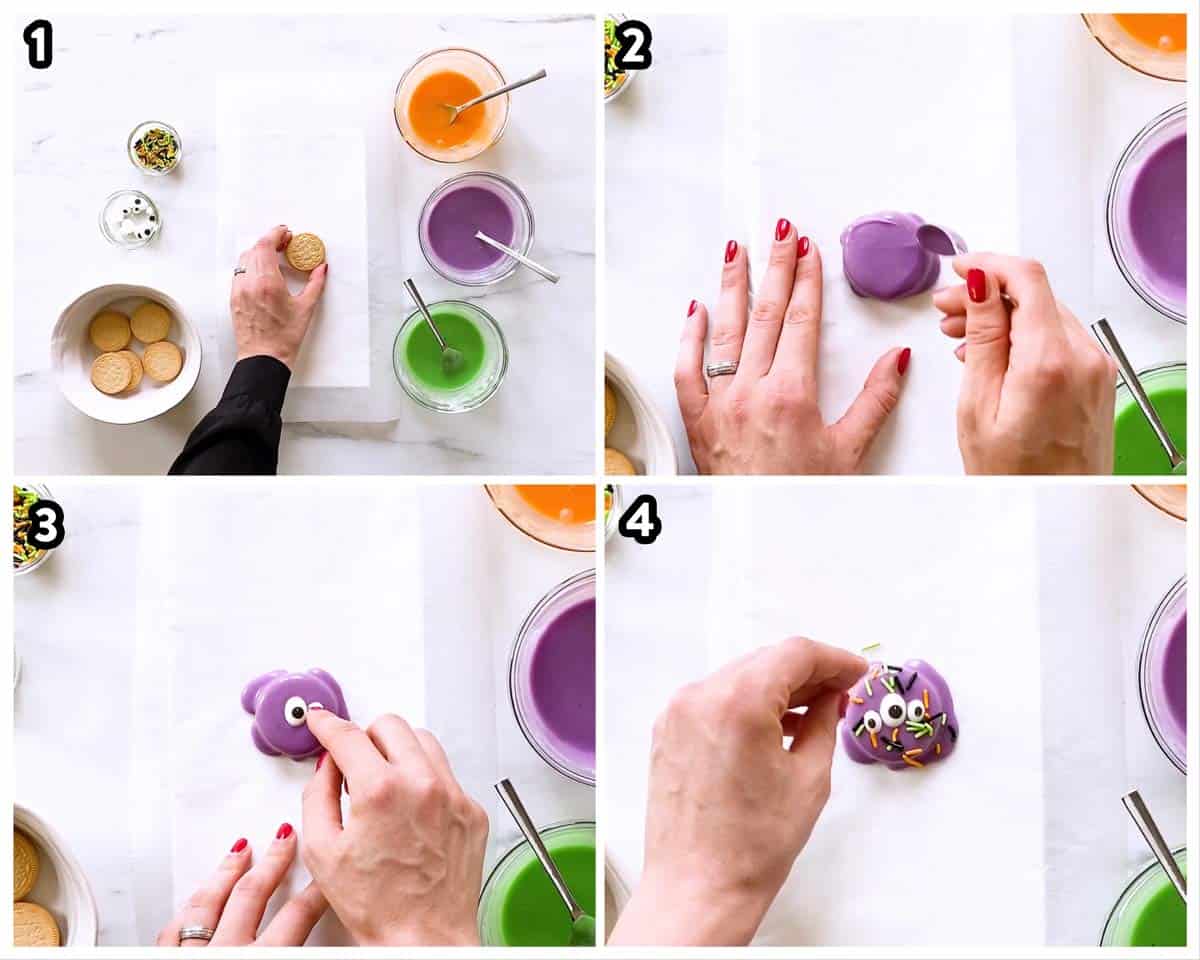 1

2

3

4