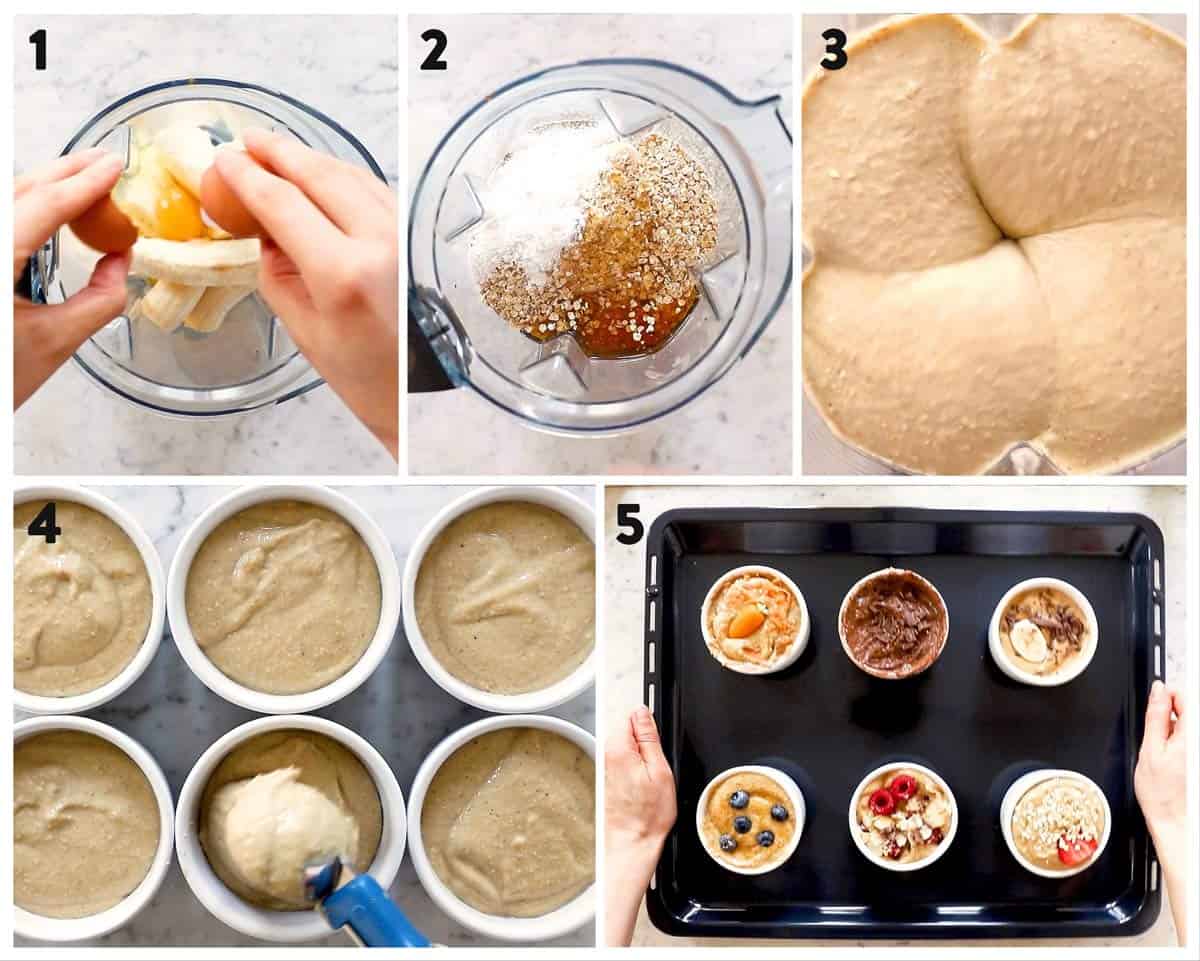 1
2
3
4
5